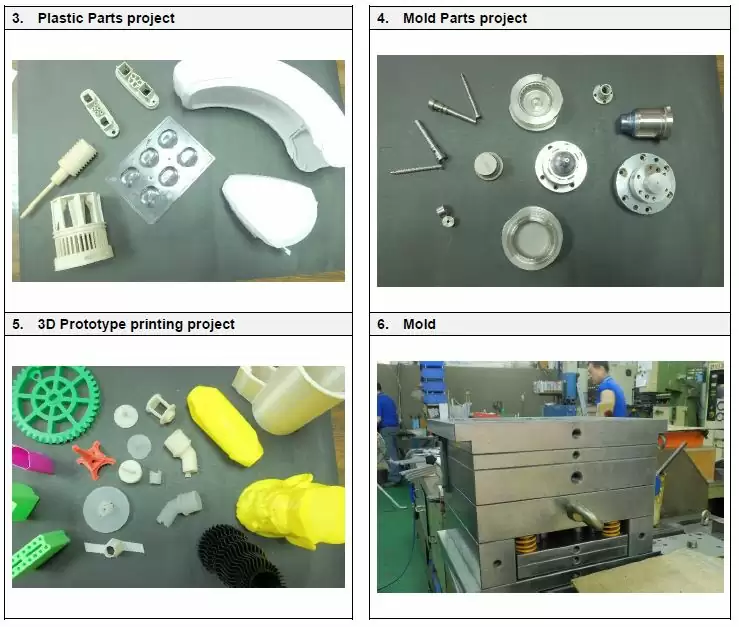 3. Plastic Parts project

4. Mold Parts project

5. 3D Prototype printing project

6. Mold